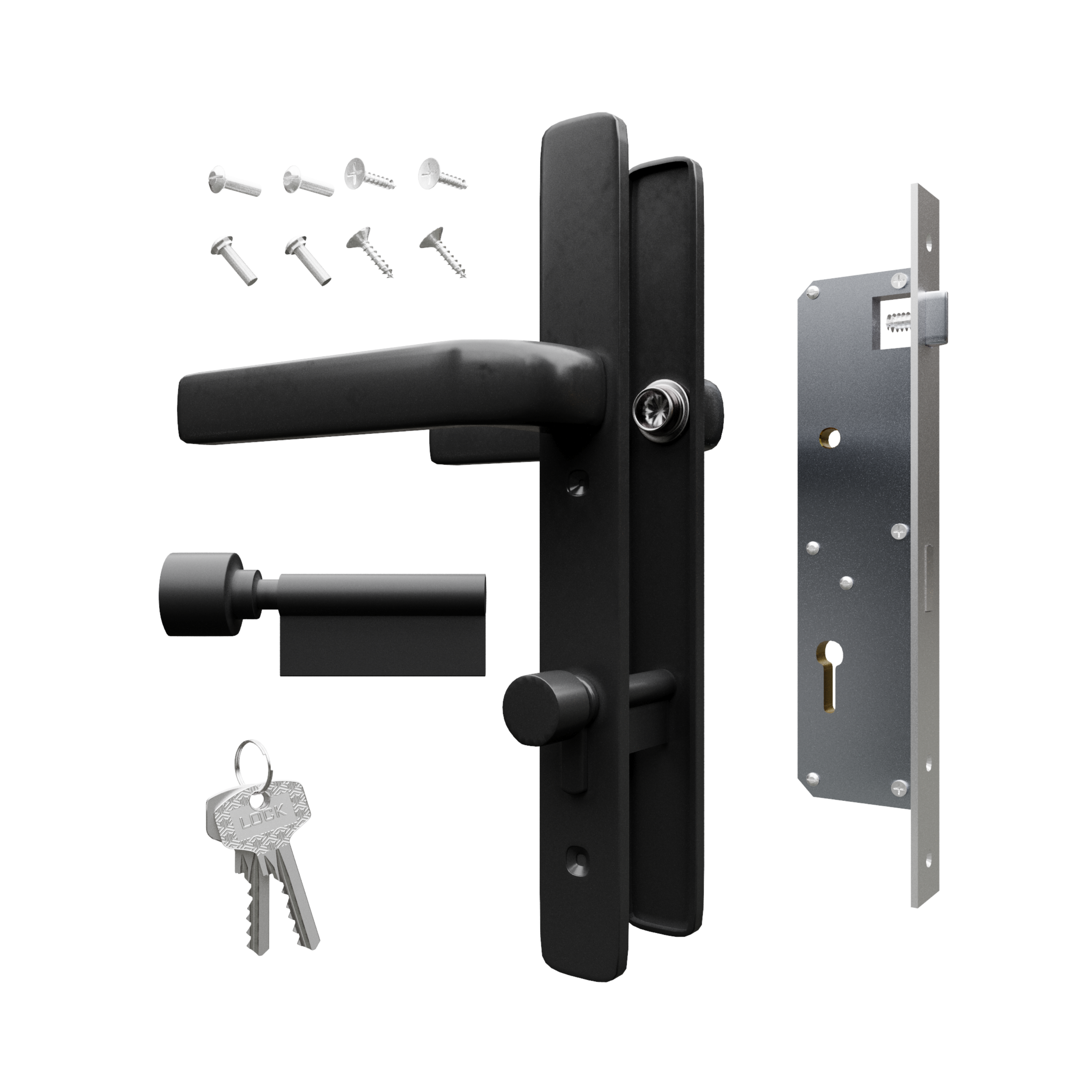 LOCK